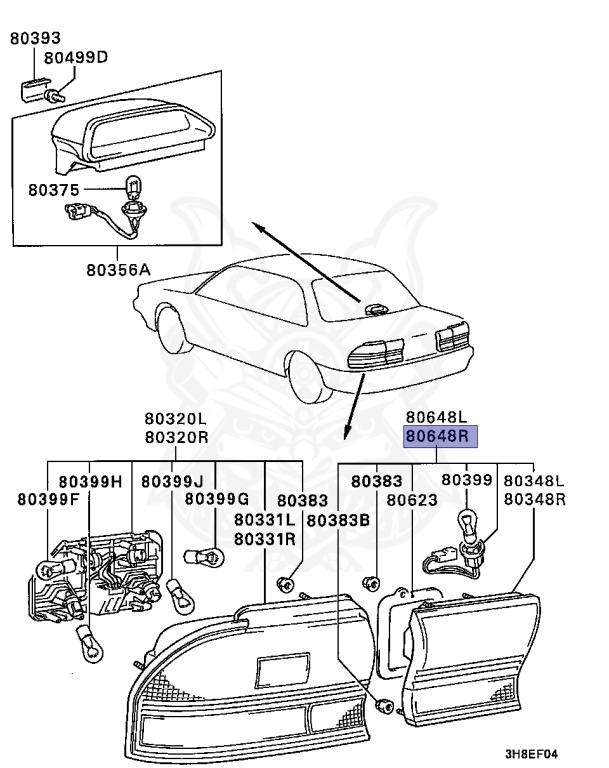 80393
80499D
80375
80356A
80320L
80320R
80648L
80648R
80399H
80399J
80399F
80399G
80383
80331L
80331R
80383
80383B
80623
80399
80348L
80348R
3H8EF04