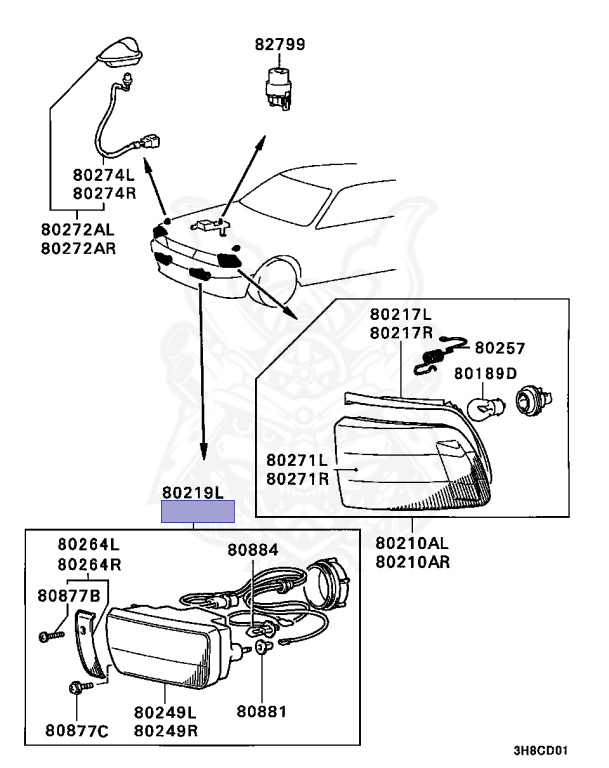 82799

80274L
80274R

80272AL
80272AR

80217L
80217R
80257
80189D

80271L
80271R

80219L

80210AL
80210AR

80264L
80264R
80884
80877B

80249L
80249R
80881
80877C

3H8CD01