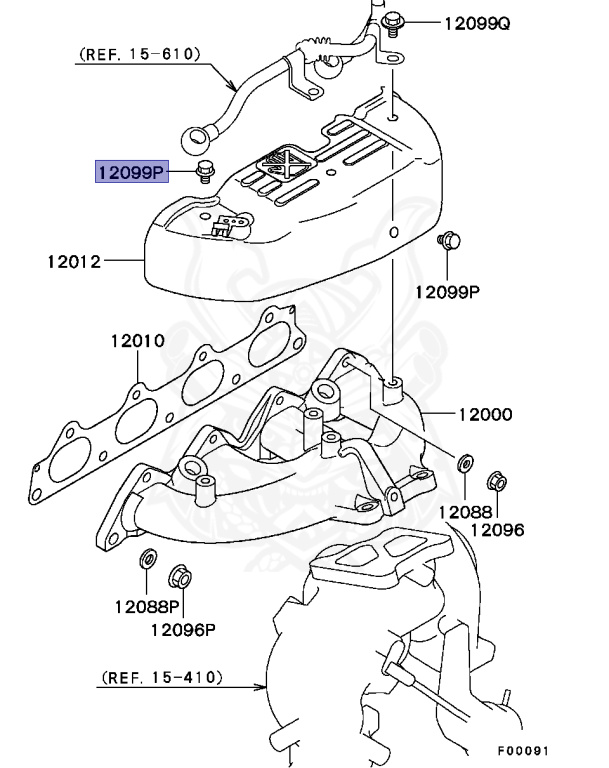 12099Q
(REF. 15-610)
12099P
12012
12099P
12010
12000
12088
12096
12088P
12096P
(REF. 15-410)
F00091