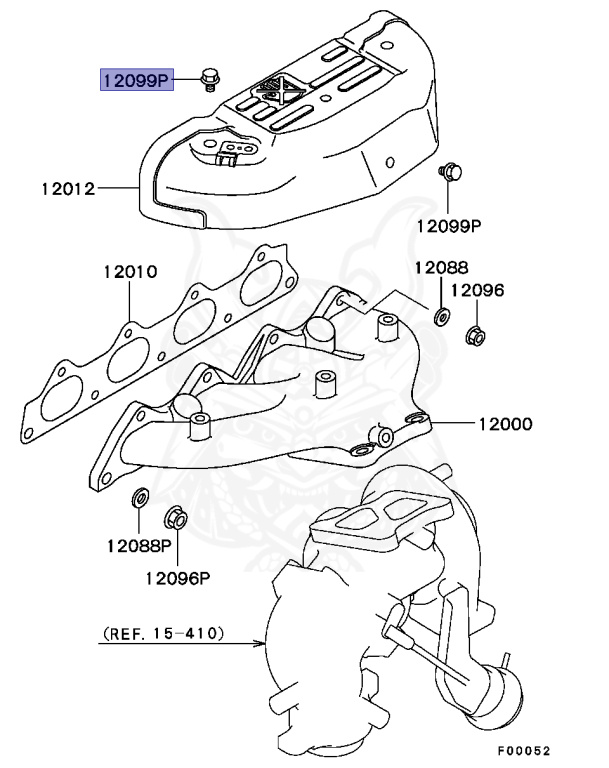 12099P

12012

12099P

12010

12088

12096

12000

12088P

12096P

(REF. 15-410)

F00052