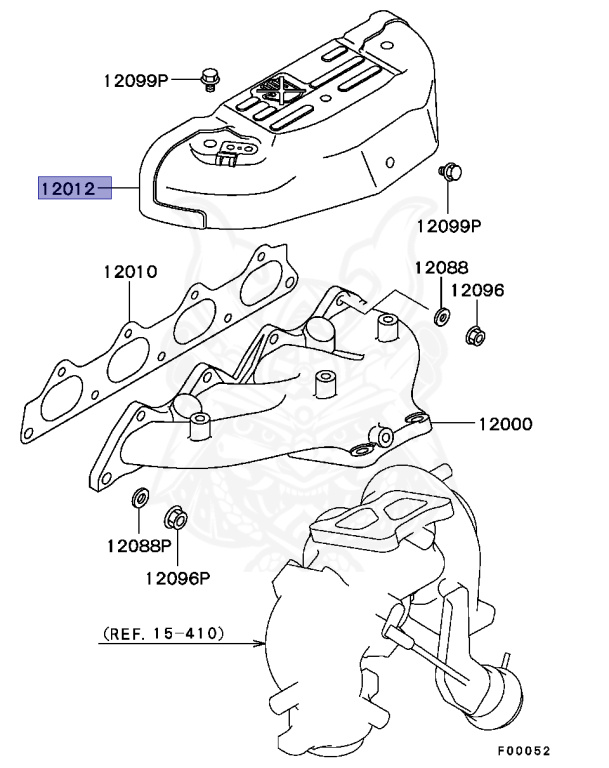 12099P

12012

12099P

12010

12088

12096

12000

12088P

12096P

(REF. 15-410)

F00052