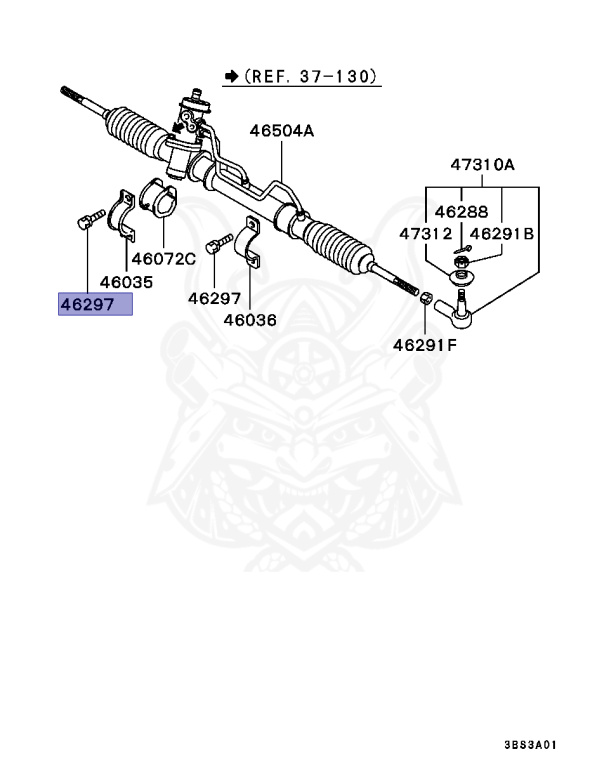 ➡(REF. 37-130)

46504A

47310A

46288

47312

46291B

46072C

46035

46297

46297

46036

46291F

3BS3A01