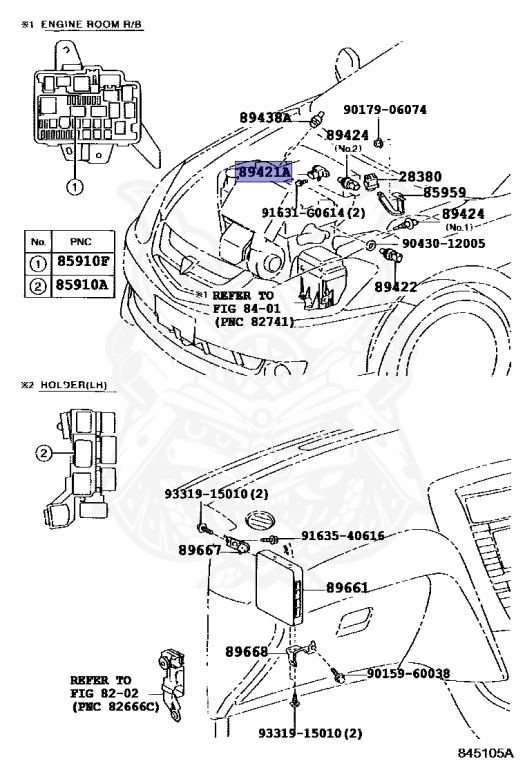 ※1 ENGINE ROOM R/B

1

| No. | PNC |
|---|---|
| 1 | 85910F |
| 2 | 85910A |

89438A
90179-06074
89424 (No.2)
89421A
28380
85959
91631-G0614(2)
89424 (No.1)
90430-12005
89422
※1 REFER TO FIG 84-01 (PNC 82741)

※2 HOLDER(LH)

2

93319-15010(2)
91635-40616
89667
89661
89668
90159-60038
REFER TO FIG 82-02 (PNC 82666C)
93319-15010(2)

845105A