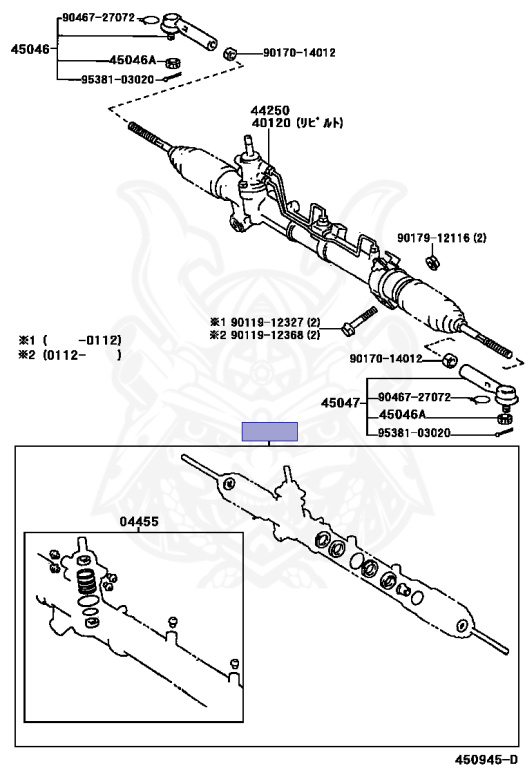 90467-27072
45046
45046A
95381-03020
90170-14012
44250
40120 (リビルト)
90179-12116 (2)
※1 90119-12327 (2)
※2 90119-12368 (2)
※1 ( -0112)
※2 (0112- )
90170-14012
45047
90467-27072
45046A
95381-03020
04455
450945-D