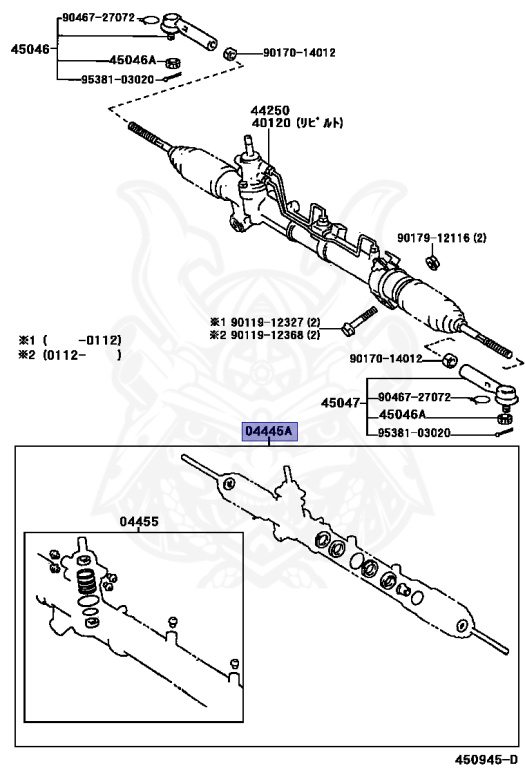 90467-27072
45046
45046A
95381-03020
90170-14012
44250
40120 (リビルト)
90179-12116 (2)
※1 90119-12327 (2)
※2 90119-12368 (2)
※1 (   -0112)
※2 (0112-   )
90170-14012
45047
90467-27072
45046A
95381-03020
04445A
04455
450945-D