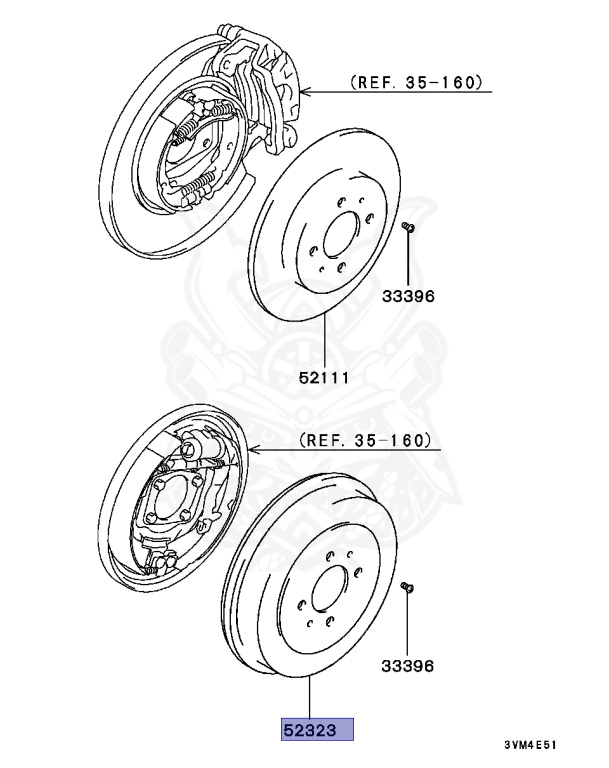 (REF. 35-160)

33396

52111

(REF. 35-160)

33396

52323

3VM4E51