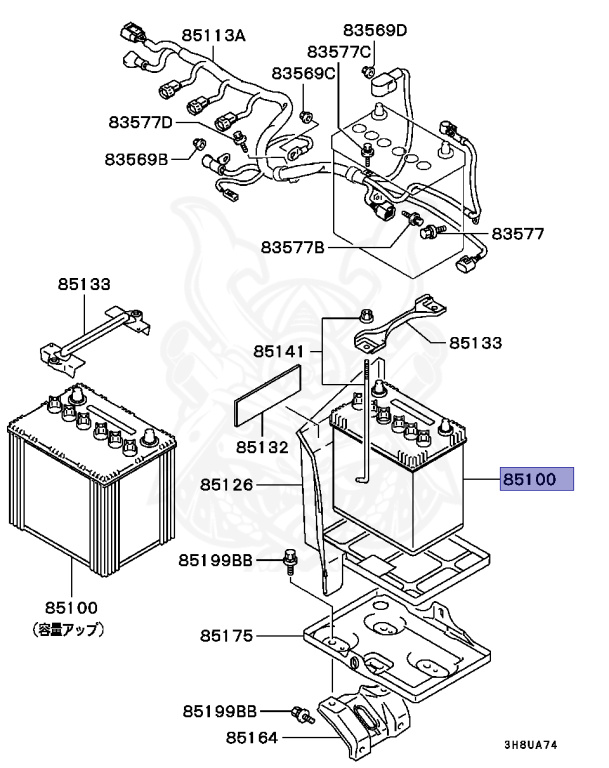 85113A
83569D
83577C
83569C
83577D
83569B
83577B
83577
85133
85141
85133
85132
85126
85100
85199BB
85100
(容量アップ)
85175
85199BB
85164
3H8UA74