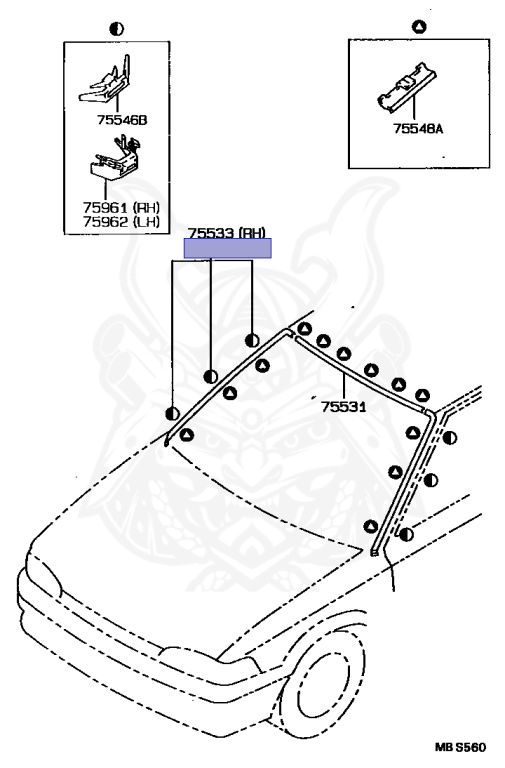 75546B

75961 (RH)
75962 (LH)

75548A

75533 (RH)

75531

MB S560