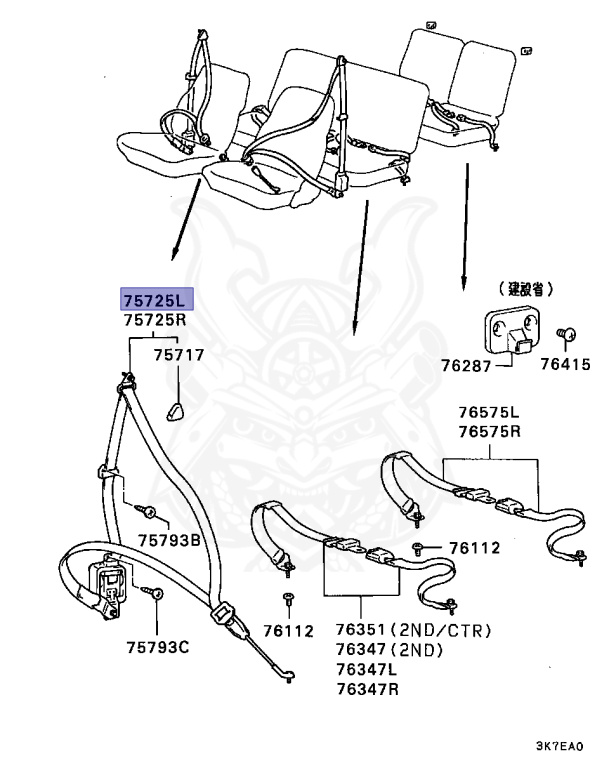 75725L
75725R
75717
75793B
75793C
(建設省)
76287
76415
76575L
76575R
76112
76112
76351(2ND/CTR)
76347(2ND)
76347L
76347R
3K7EA0