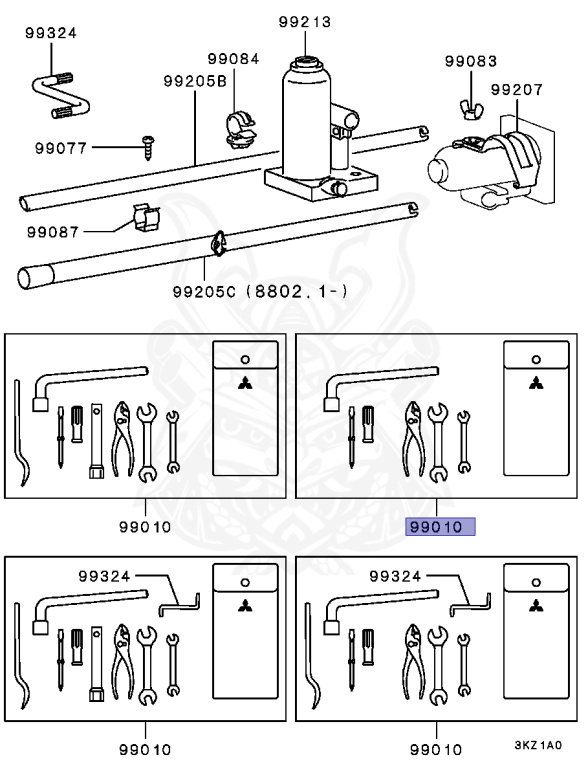 99324
99213
99084
99205B
99083
99207
99077
99087
99205C (8802.1-)
99010
99010
99324
99324
99010
99010
3KZ1A0