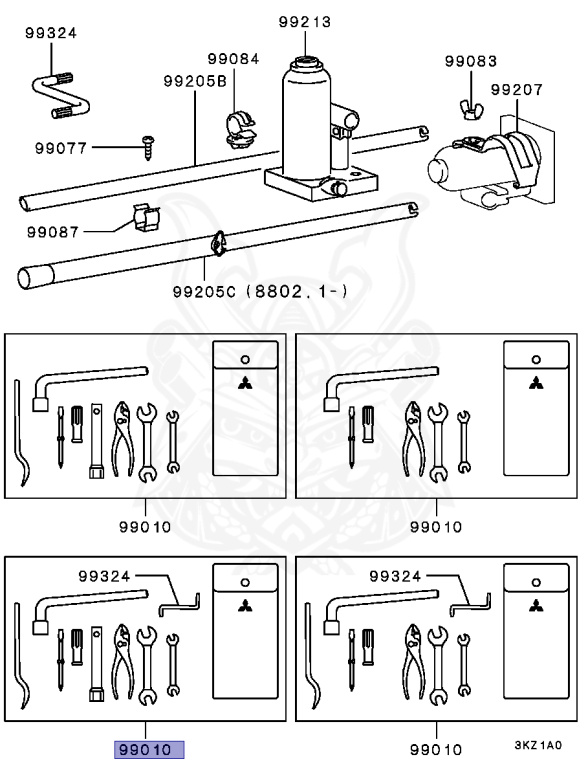 99324
99213
99084
99205B
99083
99207
99077
99087
99205C (8802.1-)
99010
99010
99324
99324
99010
99010
3KZ1A0