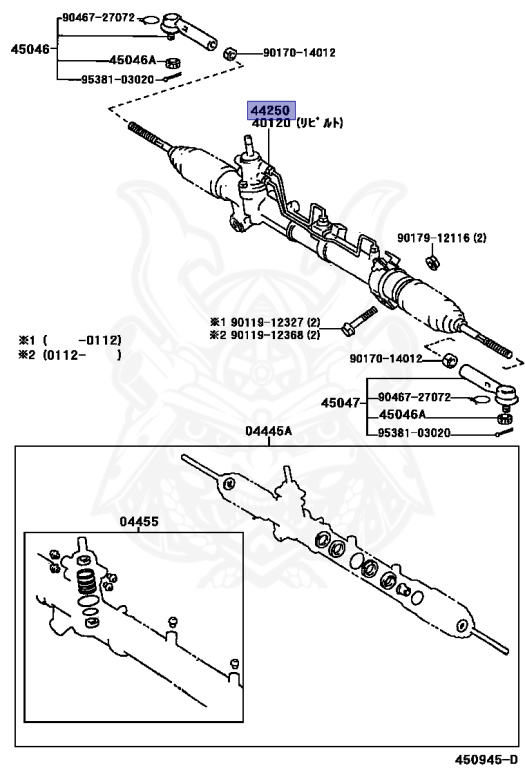 90467-27072
45046
45046A
95381-03020
90170-14012
44250
40120 (リビルト)
90179-12116 (2)
※1 90119-12327 (2)
※2 90119-12368 (2)
※1 ( -0112)
※2 (0112- )
90170-14012
45047
90467-27072
45046A
95381-03020
04445A
04455
450945-D