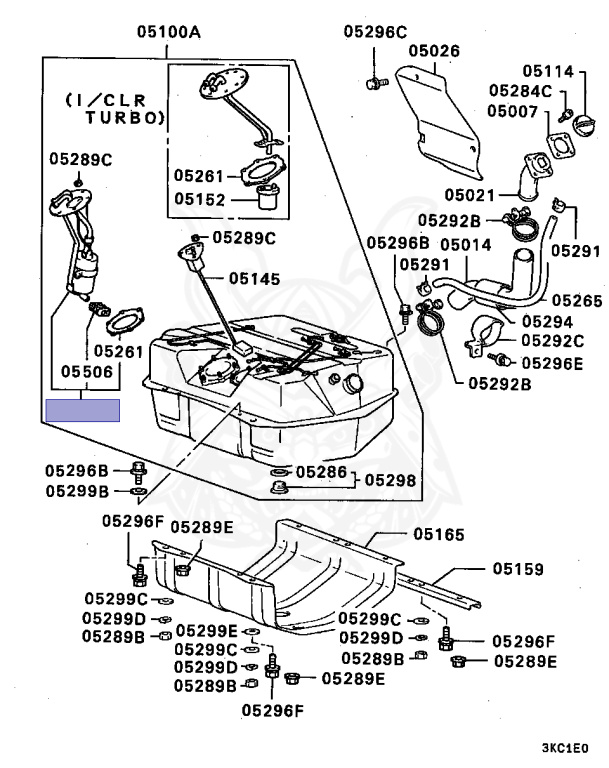 05100A
(I/CLR TURBO)
05289C
05261
05152
05289C
05145
05261
05506
05296C
05026
05114
05284C
05007
05021
05292B
05291
05296B
05014
05291
05265
05294
05292C
05296E
05292B
05296B
05299B
05286
05298
05296F
05289E
05165
05159
05299C
05299D
05289B
05299E
05299C
05299D
05289B
05289E
05296F
05299C
05299D
05289B
05296F
05289E
3KC1E0