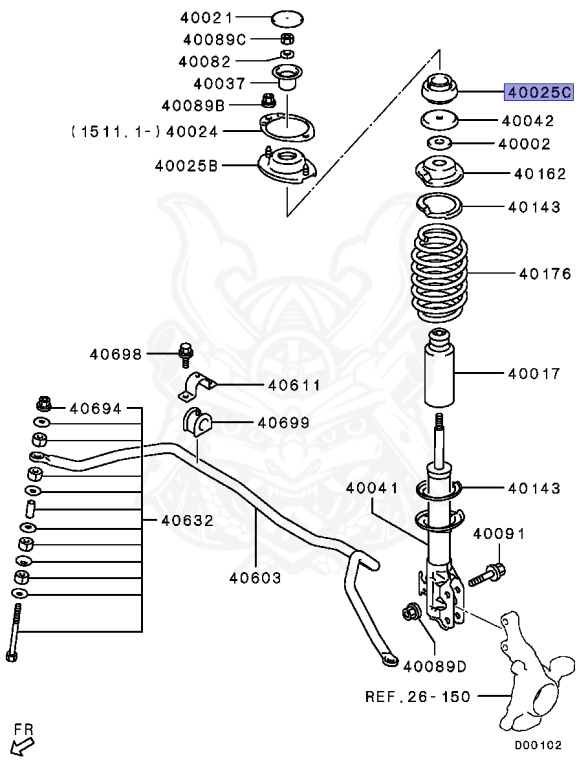 40021
40089C
40082
40037
40089B
(1511.1-) 40024
40025B
40025C
40042
40002
40162
40143
40176
40017
40698
40611
40694
40699
40632
40603
40041
40143
40091
40089D
REF.26-150
FR
D00102