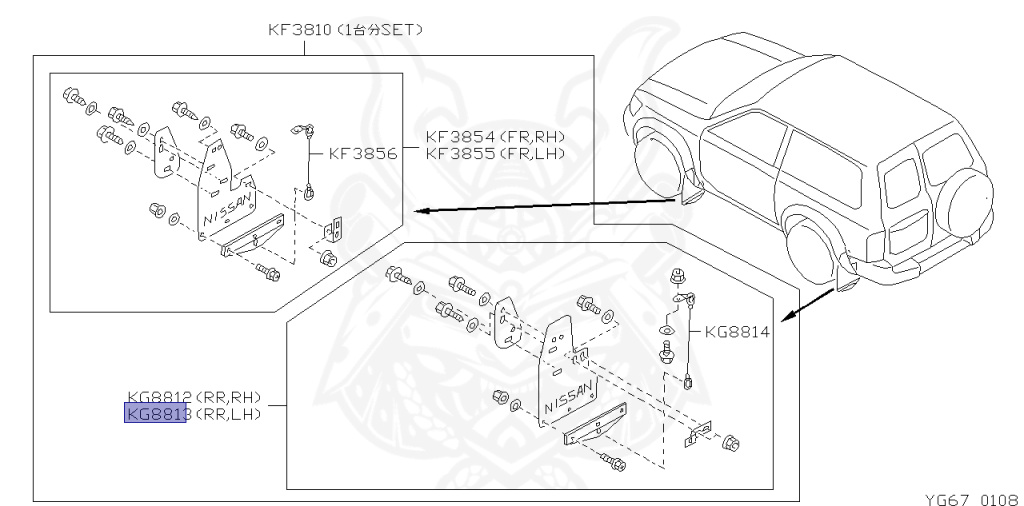 KF3810 (1台分SET)

KF3856

KF3854 (FR,RH)
KF3855 (FR,LH)

NISSAN

KG8814

KG8812 (RR,RH)
KG8813 (RR,LH)

NISSAN

YG67 0108