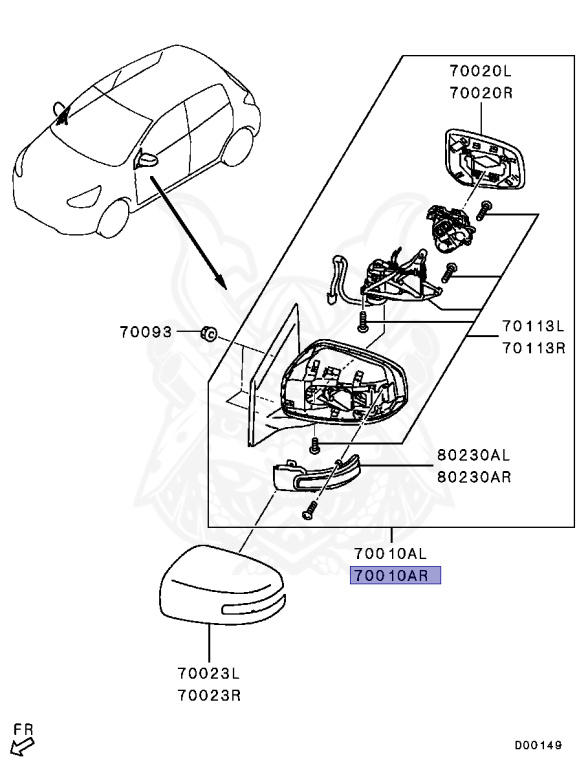 70020L
70020R

70093

70113L
70113R

80230AL
80230AR

70010AL
70010AR

70023L
70023R

FR

D00149