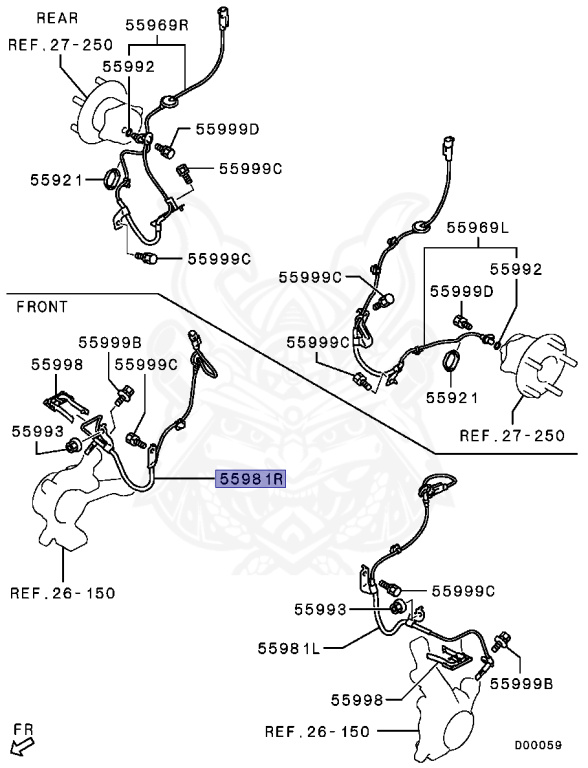 REAR
REF.27-250
55969R
55992
55999D
55999C
55921
55999C

55969L
55992
55999C
55999D
55999C
55921
REF.27-250

FRONT
55999B
55998
55999C
55993
55981R
REF.26-150

55999C
55993
55981L
55999B
55998
REF.26-150
FR
D00059