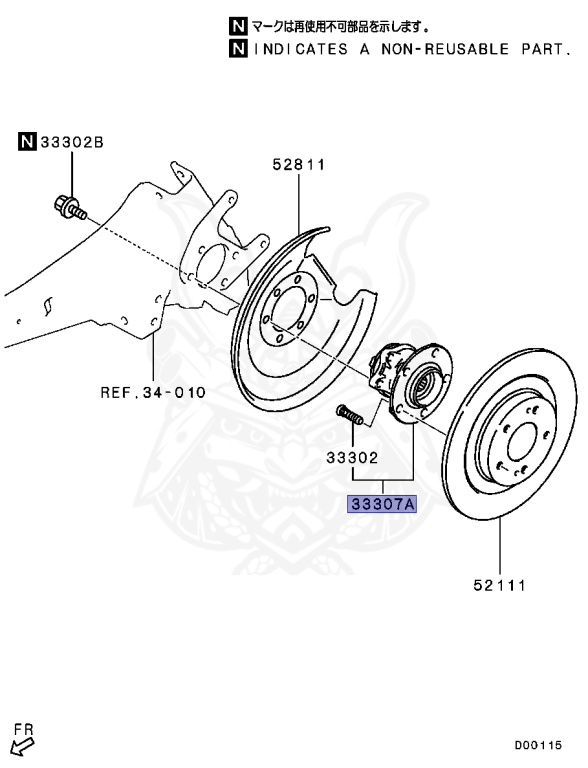 N マークは再使用不可部品を示します。
N INDICATES A NON-REUSABLE PART.

N 33302B

52811

REF.34-010

33302

33307A

52111

FR

D00115