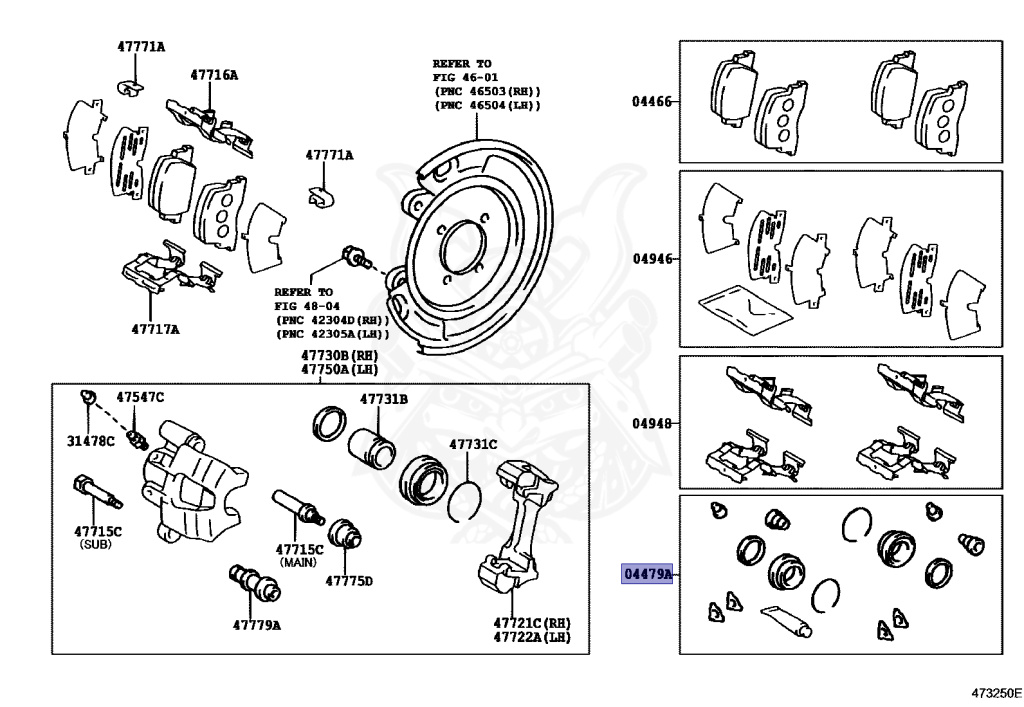 47771A

47716A

REFER TO
FIG 46-01
(PNC 46503(RH))
(PNC 46504(LH))

47771A

REFER TO
FIG 48-04
(PNC 42304D(RH))
(PNC 42305A(LH))

47717A

47730B(RH)
47750A(LH)

47547C

31478C

47731B

47731C

47715C
(SUB)

47715C
(MAIN)

47775D

47779A

47721C(RH)
47722A(LH)

04466

04946

04948

04479A

473250E