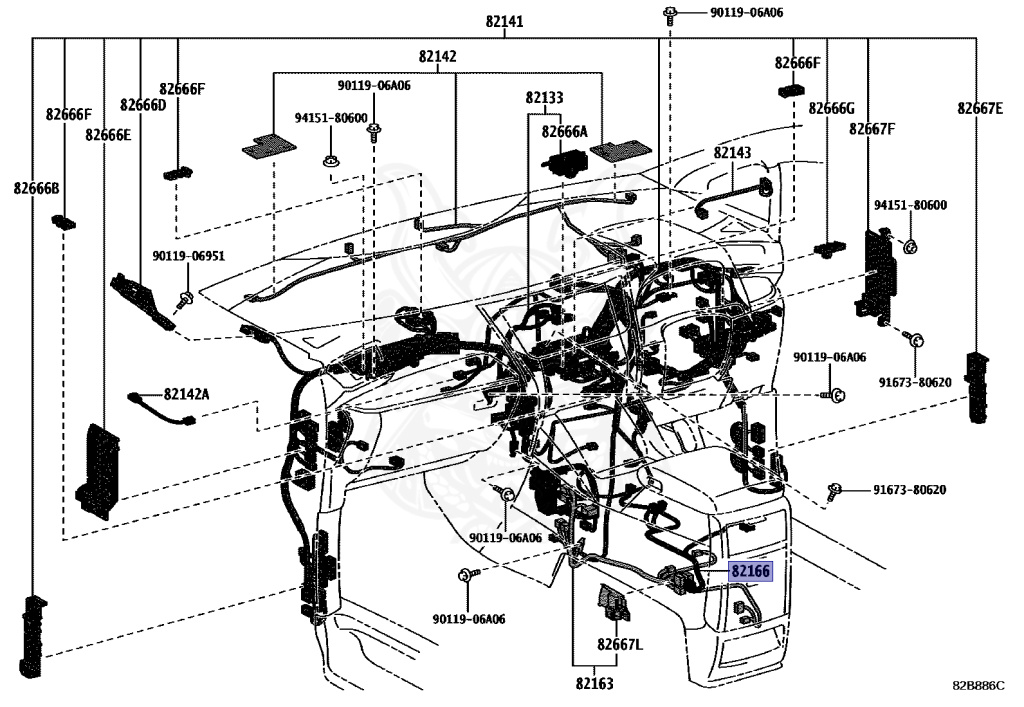 82141
90119-06A06
82142
82666F
82666F
82666D
82666F
90119-06A06
82133
82666G
82667E
82666E
94151-80600
82666A
82667F
82143
82666B
94151-80600
90119-06951
90119-06A06
91673-80620
82142A
91673-80620
90119-06A06
82166
90119-06A06
82667L
82163
82B886C