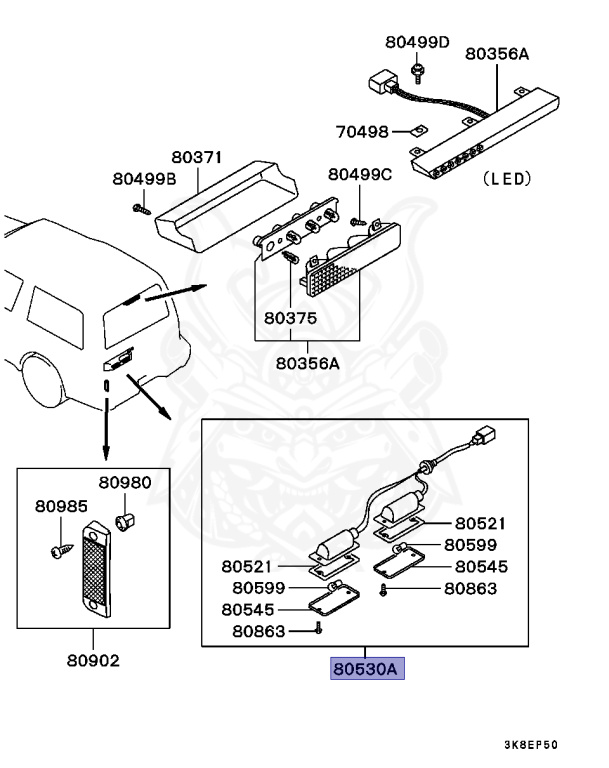 80499D
80356A
70498
(LED)
80371
80499B
80499C
80375
80356A
80980
80985
80902
80521
80599
80545
80863
80521
80599
80545
80863
80530A
3K8EP50