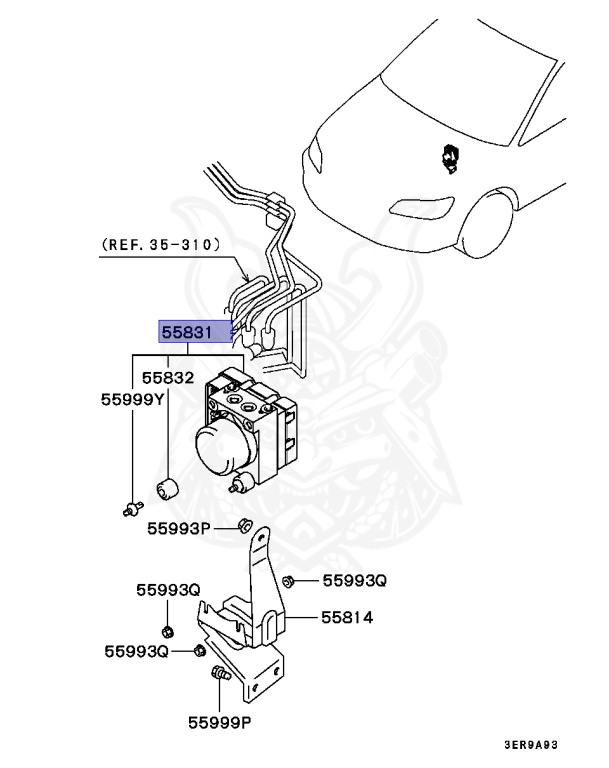 (REF. 35-310)
55831
55832
55999Y
55993P
55993Q
55993Q
55814
55993Q
55999P
3ER9A93