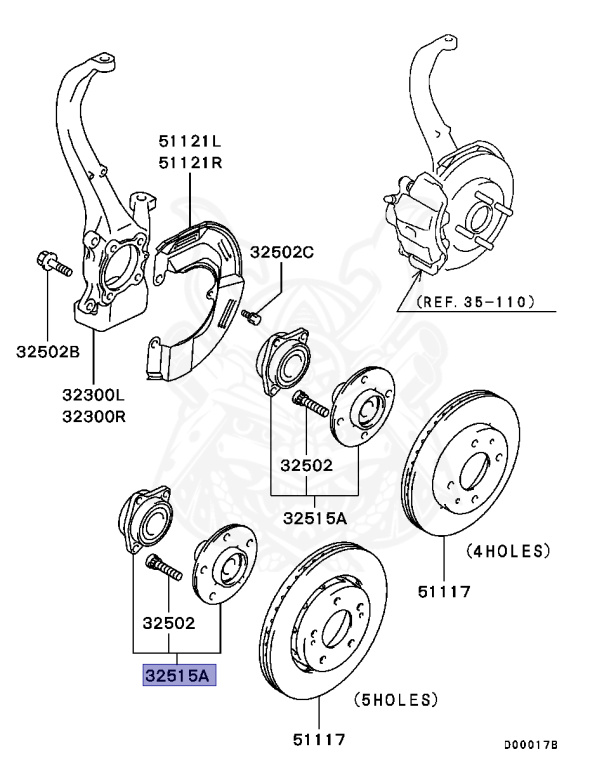 51121L
51121R

32502C

(REF. 35-110)

32502B

32300L
32300R

32502

32515A

(4HOLES)

51117

32502

32515A

(5HOLES)

51117

D00017B