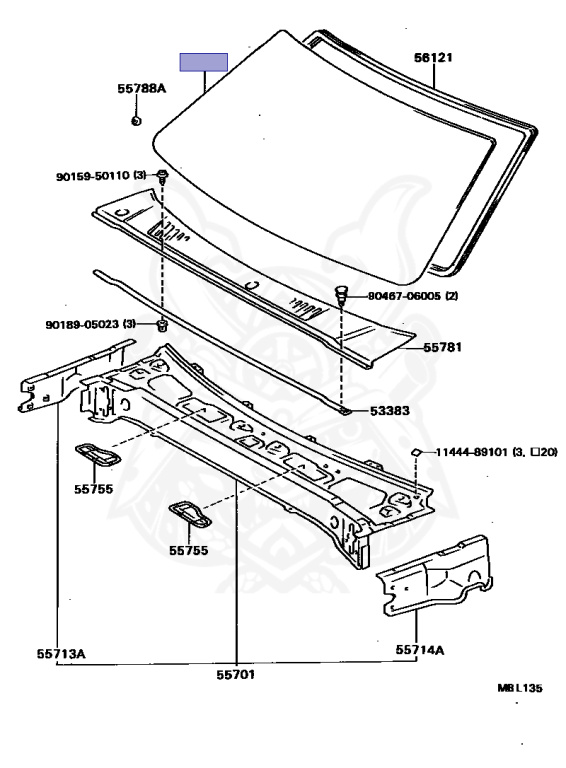 56121

55788A

90159-50110 (3)

80467-06005 (2)

90189-05023 (3)

55781

53383

11444-89101 (3, □20)

55755

55755

55713A

55701

55714A

MBL135