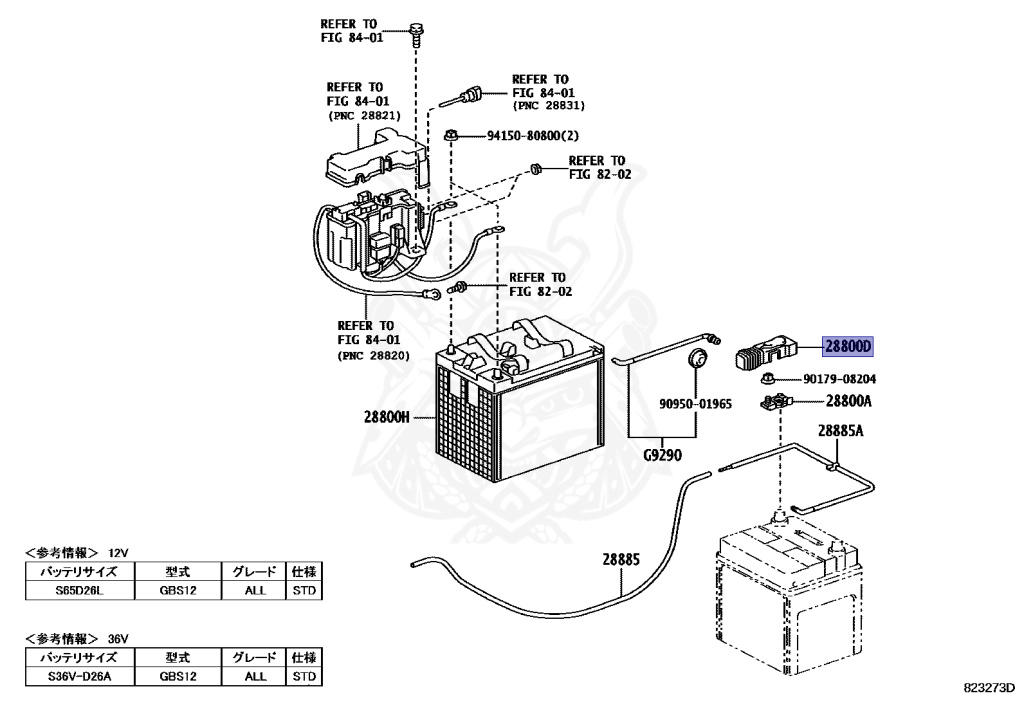 REFER TO
FIG 84-01

REFER TO
FIG 84-01
(PNC 28821)

REFER TO
FIG 84-01
(PNC 28831)

94150-80800(2)

REFER TO
FIG 82-02

REFER TO
FIG 82-02

REFER TO
FIG 84-01
(PNC 28820)

28800D

90179-08204

28800A

90950-01965

28800H

G9290

28885A

28885

<参考情報> 12V

| バッテリサイズ | 型式 | グレード | 仕様 |
|---|---|---|---|
| S65D26L | GBS12 | ALL | STD |

<参考情報> 36V

| バッテリサイズ | 型式 | グレード | 仕様 |
|---|---|---|---|
| S36V-D26A | GBS12 | ALL | STD |

823273D