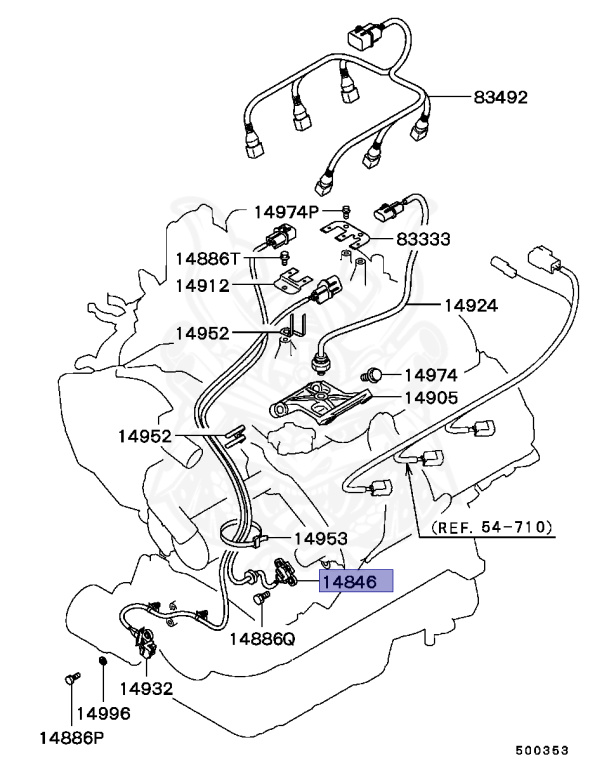 83492
14974P
83333
14886T
14912
14924
14952
14974
14905
14952
(REF. 54-710)
14953
14846
14886Q
14932
14996
14886P
500353