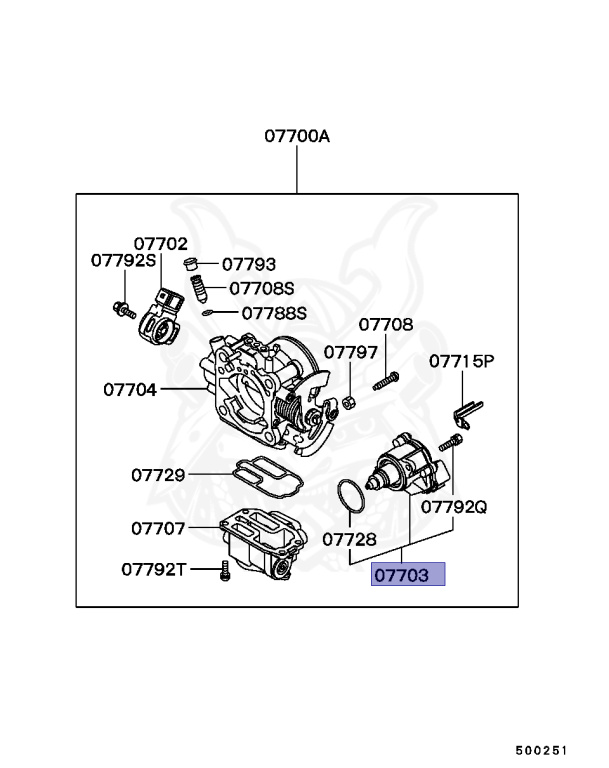 07700A

07702
07792S
07793
07708S
07788S
07708
07797
07715P
07704
07729
07792Q
07707
07728
07792T
07703

500251