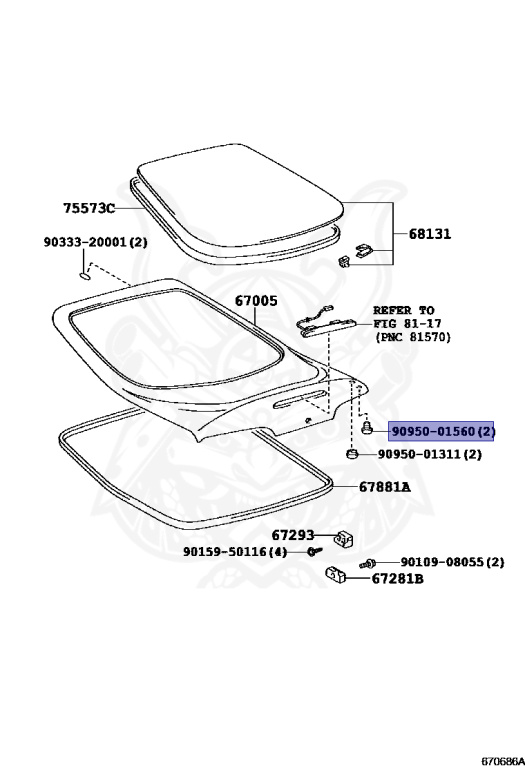 75573C

68131

90333-20001(2)

67005

REFER TO FIG 81-17 (PNC 81570)

90950-01560(2)

90950-01311(2)

67881A

67293

90159-50116(4)

90109-08055(2)

67281B

670686A