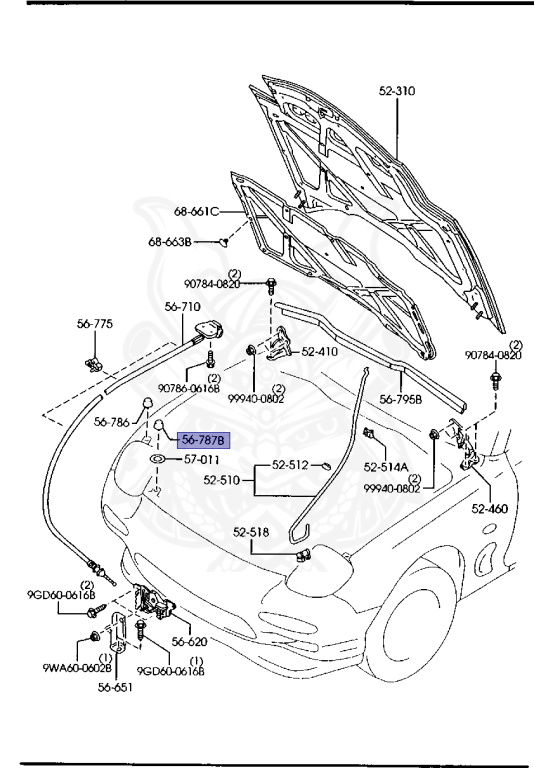 52-310

68-661C

68-663B

(2)
90784-0820

56-710

56-775

52-410

(2)
90786-0616B

(2)
99940-0802

(2)
90784-0820

56-795B

56-786

56-787B

57-011

52-512

52-510

52-514A

(2)
99940-0802

52-460

52-518

(2)
9GD60-0616B

56-620

(1)
9WA60-0602B

(1)
9GD60-0616B

56-651