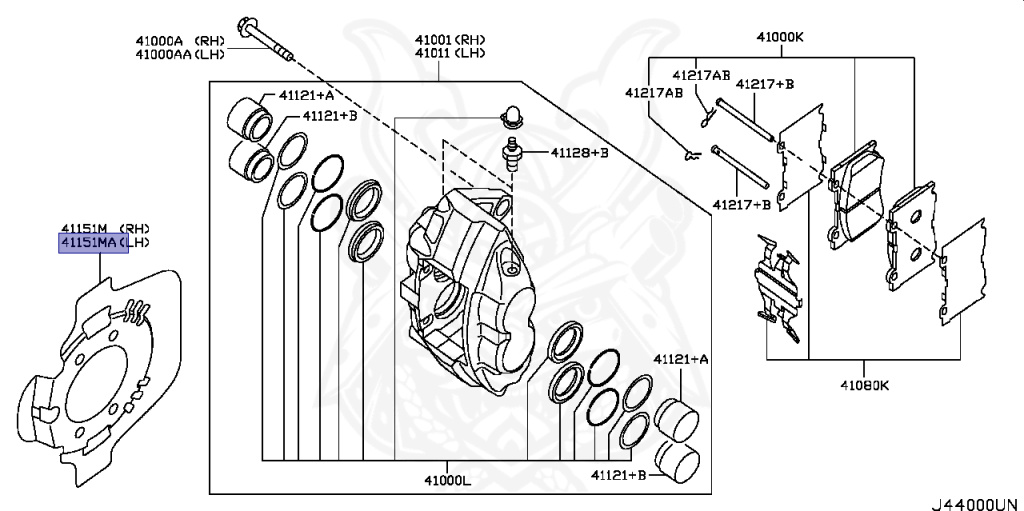 41000A (RH)
41000AA (LH)

41001 (RH)
41011 (LH)

41000K

41121+A
41121+B

41128+B

41217AB
41217AB
41217+B
41217+B

41151M (RH)
41151MA (LH)

41121+A

41121+B

41000L

41080K

J44000UN