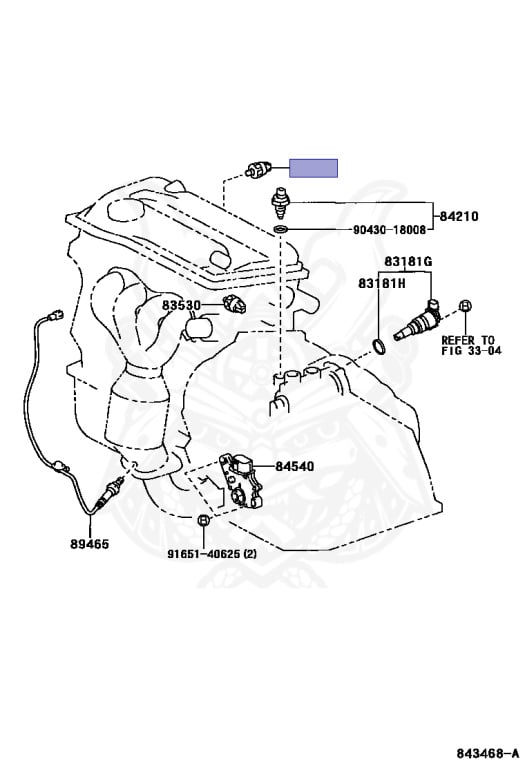 84210
90430-18008
83181G
83181H
83530
REFER TO
FIG 33-04
84540
89465
91651-40625 (2)
843468-A