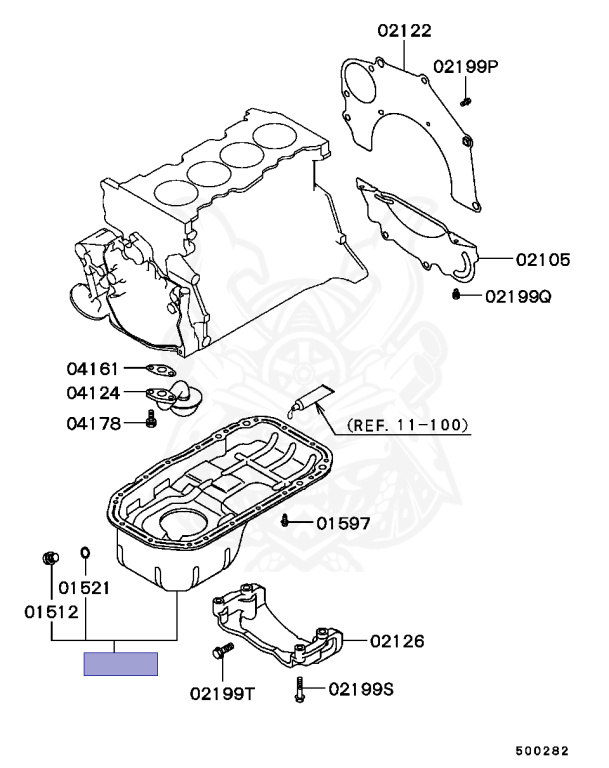 02122
02199P
02105
02199Q
04161
04124
04178
(REF. 11-100)
01597
01521
01512
02126
02199T
02199S
500282