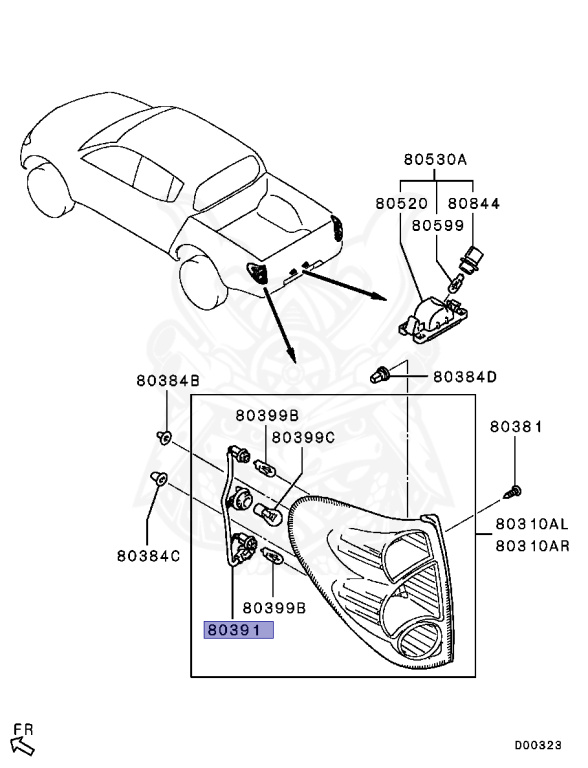 80530A
80520
80844
80599
80384B
80384D
80399B
80399C
80381
80310AL
80310AR
80384C
80399B
80391
FR
D00323