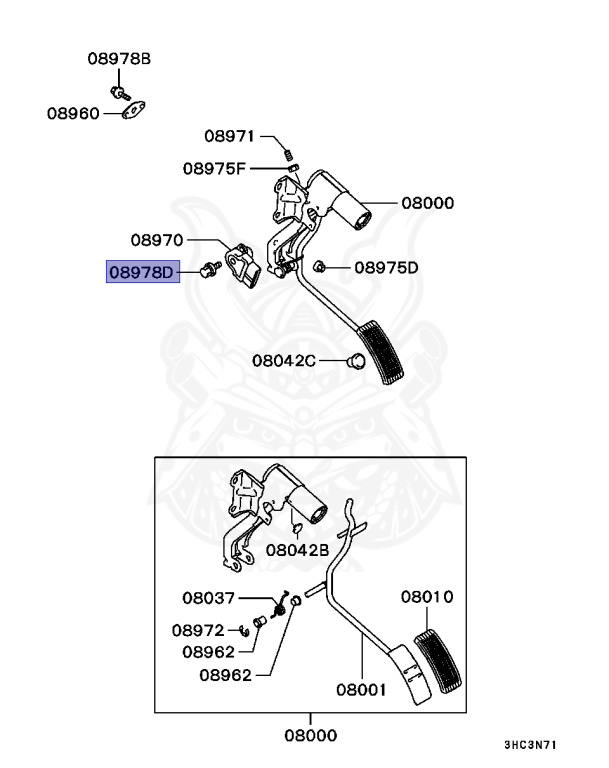 08978B
08960
08971
08975F
08000
08970
08978D
08975D
08042C
08042B
08037
08010
08972
08962
08962
08001
08000
3HC3N71