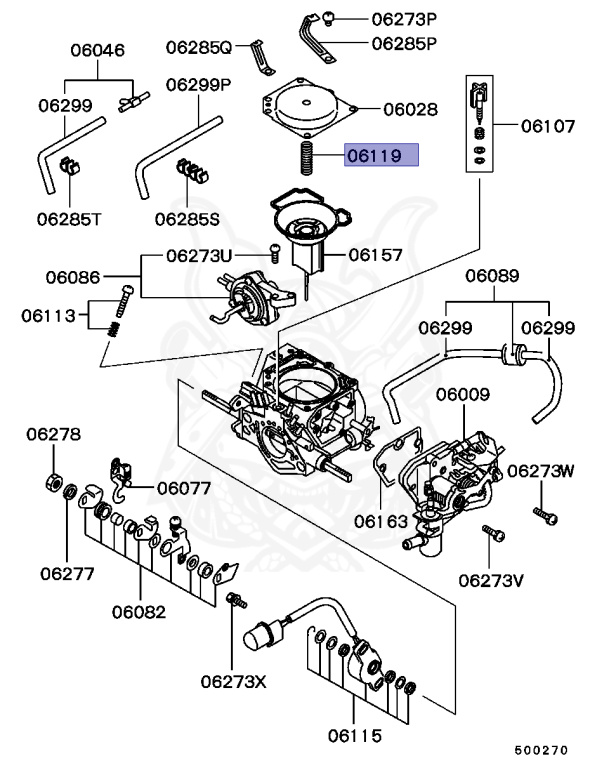 06273P
06285P
06046
06285Q
06299P
06299
06028
06107
06119
06285T
06285S
06273U
06157
06086
06089
06113
06299
06299
06009
06278
06077
06273W
06163
06277
06273V
06082
06273X
06115
500270