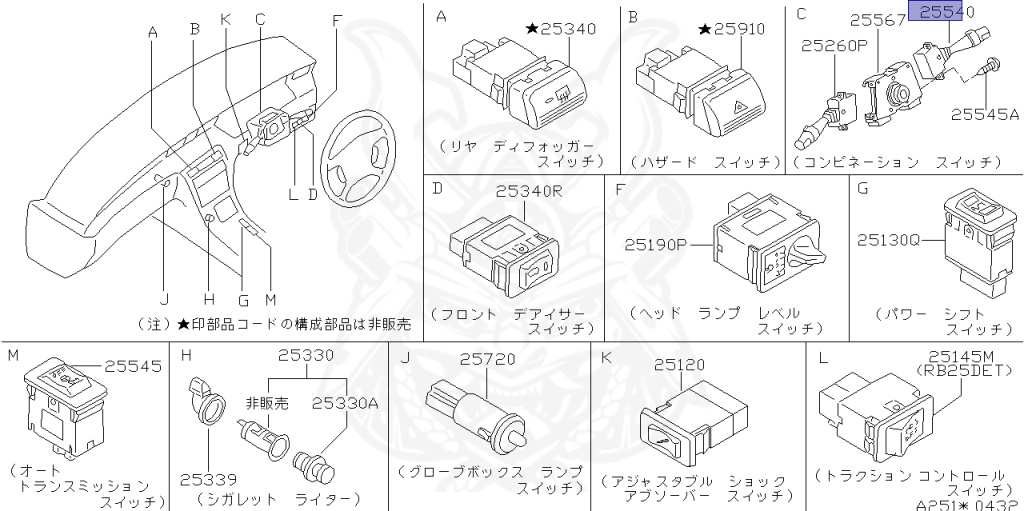 A
B
K
C
F
L
D
J
H
G
M
（注）★印部品コードの構成部品は非販売

A
★25340
（リヤ　ディフォッガー　スイッチ）

B
★25910
（ハザード　スイッチ）

C
25567
25540
25260P
25545A
（コンビネーション　スイッチ）

D
25340R
（フロント　デアイサー　スイッチ）

F
25190P
（ヘッド　ランプ　レベル　スイッチ）

G
25130Q
（パワー　シフト　スイッチ）

M
25545
（オート　トランスミッション　スイッチ）

H
25330
非販売
25330A
25339
（シガレット　ライター）

J
25720
（グローブボックス　ランプ　スイッチ）

K
25120
（アジャスタブル　ショック　アブソーバー　スイッチ）

L
25145M
（RB25DET）
（トラクション コントロール　スイッチ）
A251＊0432