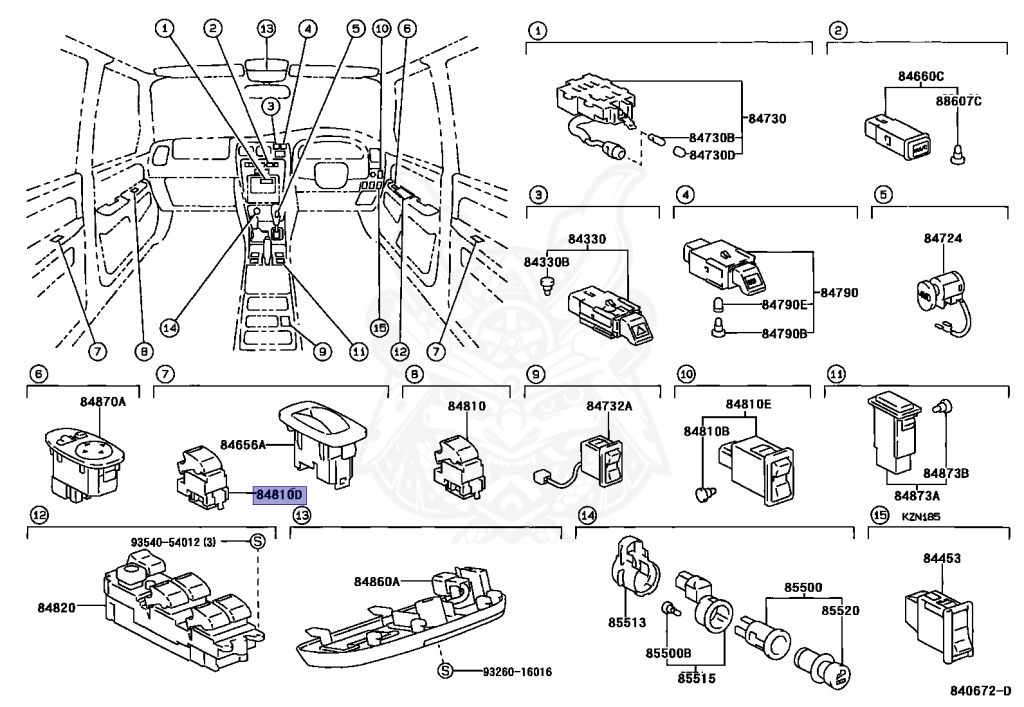 1 2 13 4 5 10 6
3
14 15 12 7 8 9 11 7

1
84730
84730B
84730D

2
84660C
88607C

3
84330
84330B

4
84790
84790E
84790B

5
84724

6
84870A

7
84656A
84810D

8
84810

9
84732A

10
84810E
84810B

11
84873B
84873A

12
93540-54012 (3) S
84820

13
84860A
S 93260-16016

14
85513
85500B
85515
85500
85520

15
KZN185
84453

840672-D