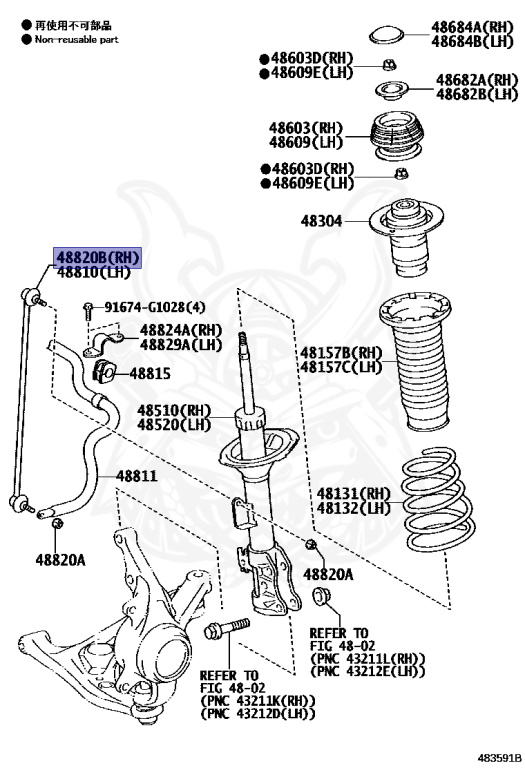 ● 再使用不可部品
● Non-reusable part

48684A(RH)
48684B(LH)

●48603D(RH)
●48609E(LH)

48682A(RH)
48682B(LH)

48603(RH)
48609(LH)

●48603D(RH)
●48609E(LH)

48304

48820B(RH)
48810(LH)

91674-G1028(4)

48824A(RH)
48829A(LH)

48815

48157B(RH)
48157C(LH)

48510(RH)
48520(LH)

48811

48131(RH)
48132(LH)

48820A

48820A

REFER TO
FIG 48-02
(PNC 43211L(RH))
(PNC 43212E(LH))

REFER TO
FIG 48-02
(PNC 43211K(RH))
(PNC 43212D(LH))

483591B