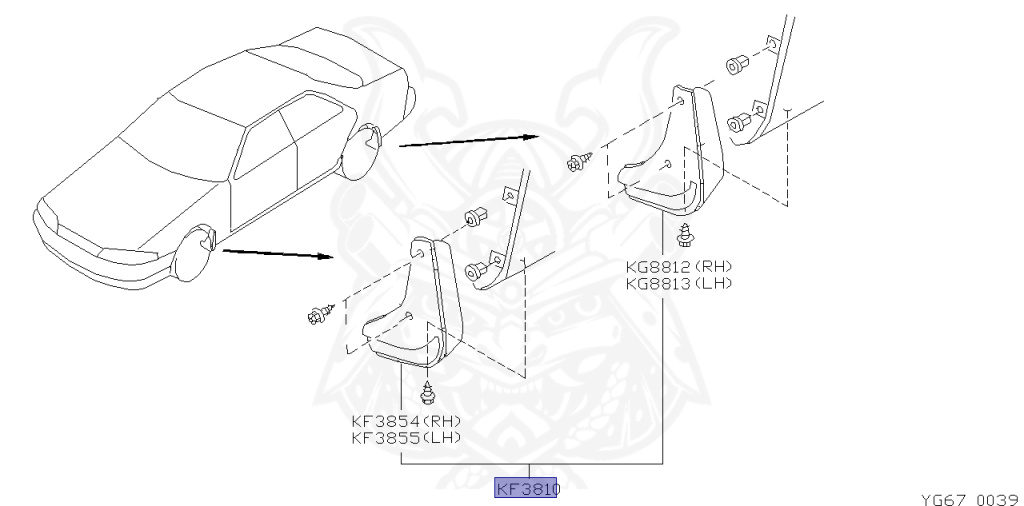 KG8812(RH)
KG8813(LH)

KF3854(RH)
KF3855(LH)

KF3810

YG67 0039