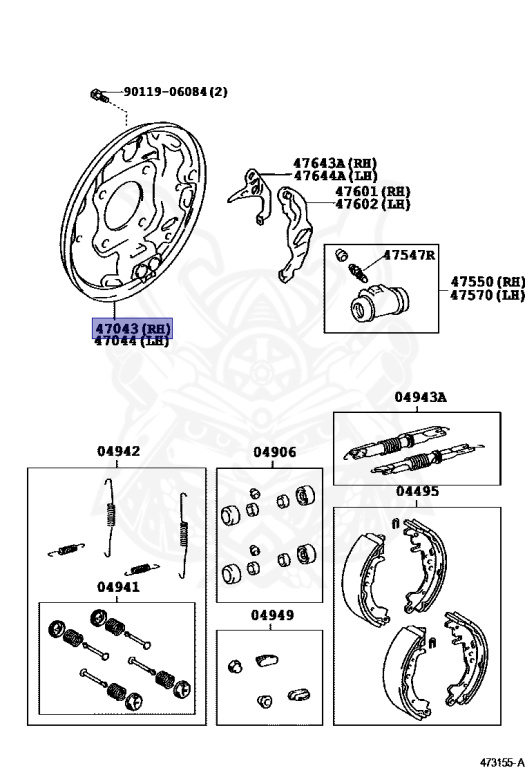 90119-06084(2)

47643A(RH)
47644A(LH)
47601(RH)
47602(LH)

47547R

47550(RH)
47570(LH)

47043(RH)
47044(LH)

04943A

04942

04906

04495

04941

04949

473155-A