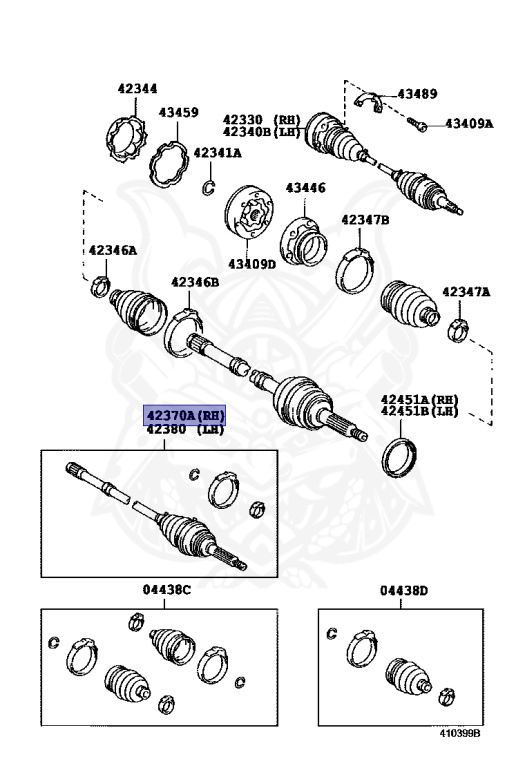 42344
43459
42341A
42330 (RH)
42340B (LH)
43489
43409A
43446
43409D
42347B
42346A
42346B
42347A
42451A (RH)
42451B (LH)
42370A (RH)
42380 (LH)
04438C
04438D
410399B