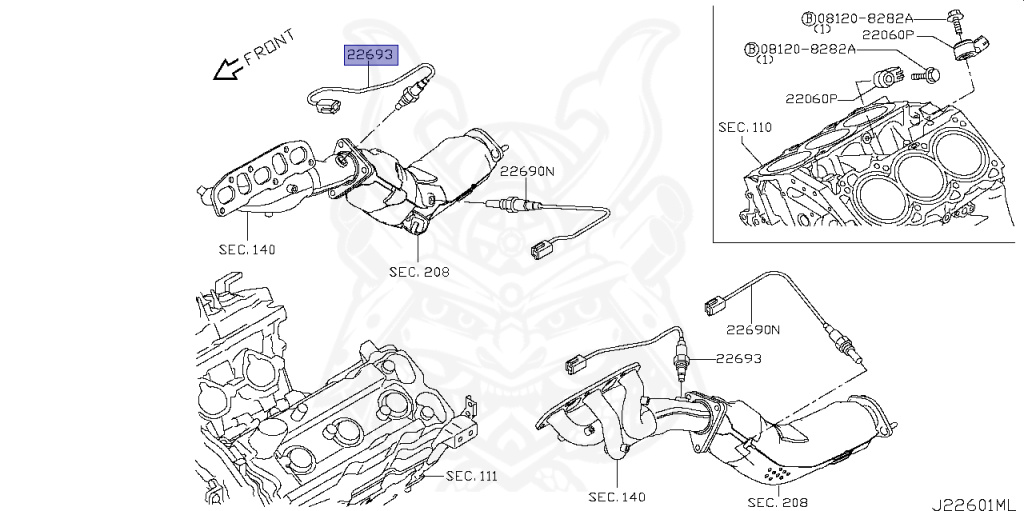 FRONT

22693

22690N

SEC. 140

SEC. 208

Ⓑ08120-8282A
(1)

22060P

Ⓑ08120-8282A
(1)

22060P

SEC. 110

22690N

22693

SEC. 111

SEC. 140

SEC. 208

J22601ML