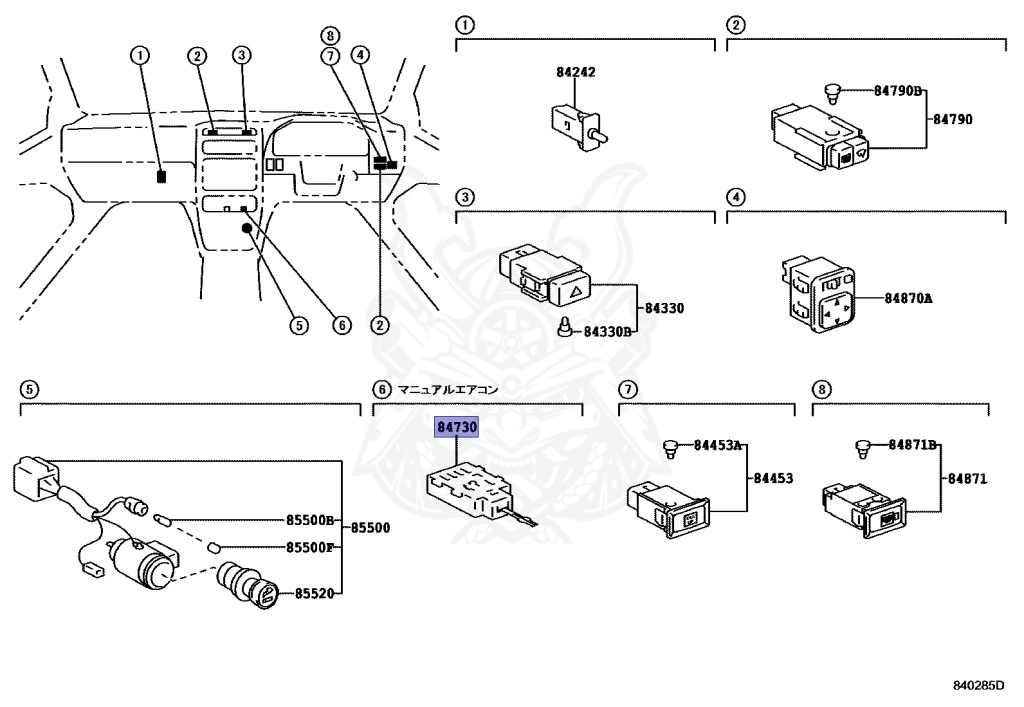 ①
②
③
⑧
⑦
④
⑤
⑥
②

①
84242

②
84790B
84790

③
84330
84330B

④
84870A

⑤
85500B
85500
85500F
85520

⑥ マニュアルエアコン
84730

⑦
84453A
84453

⑧
84871B
84871

840285D