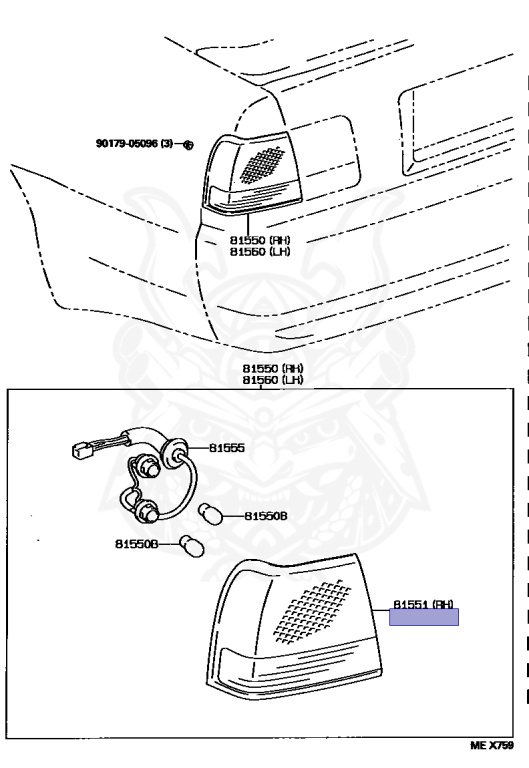 90179-05096 (3)

81550 (RH)
81560 (LH)

81550 (RH)
81560 (LH)

81555

81550B

81550B

81551 (RH)

ME X759