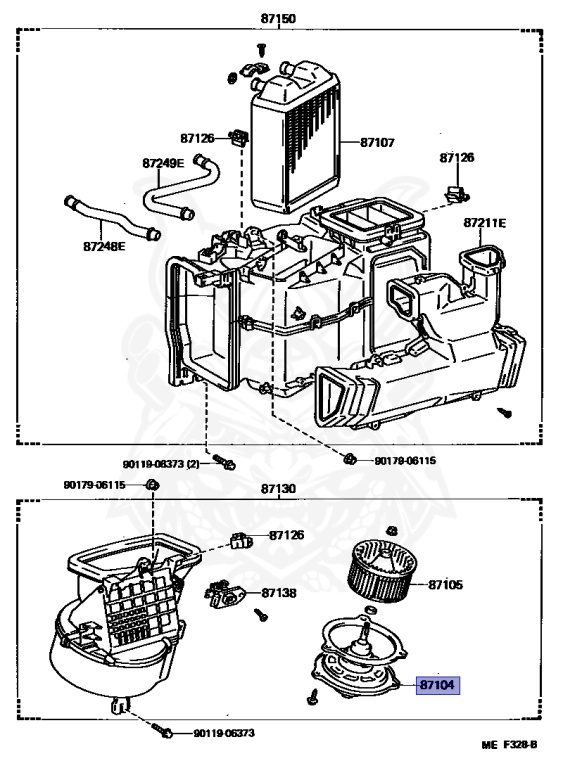 87150

87126

87107

87249E

87126

87248E

87211E

90119-06373 (2)

90179-06115

90179-06115

87130

87126

87138

87105

87104

90119-06373

ME F328-B