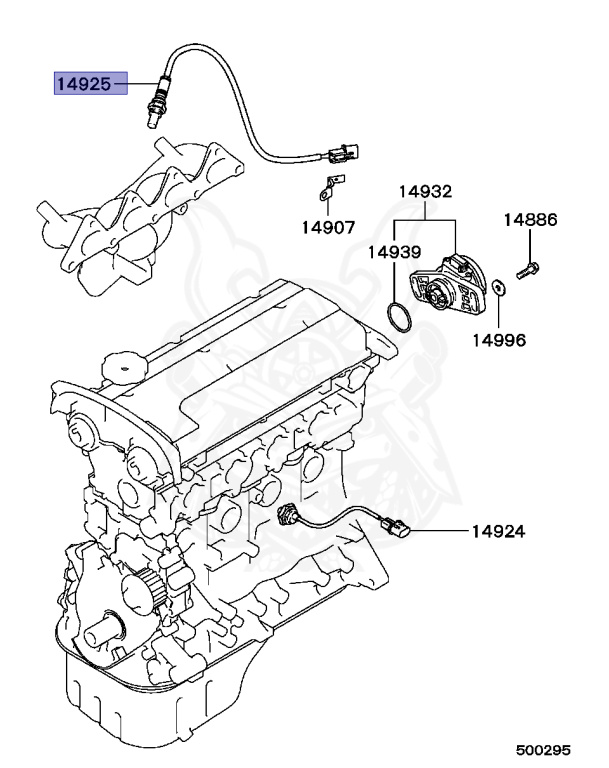 14925

14907

14932

14939

14886

14996

14924

500295